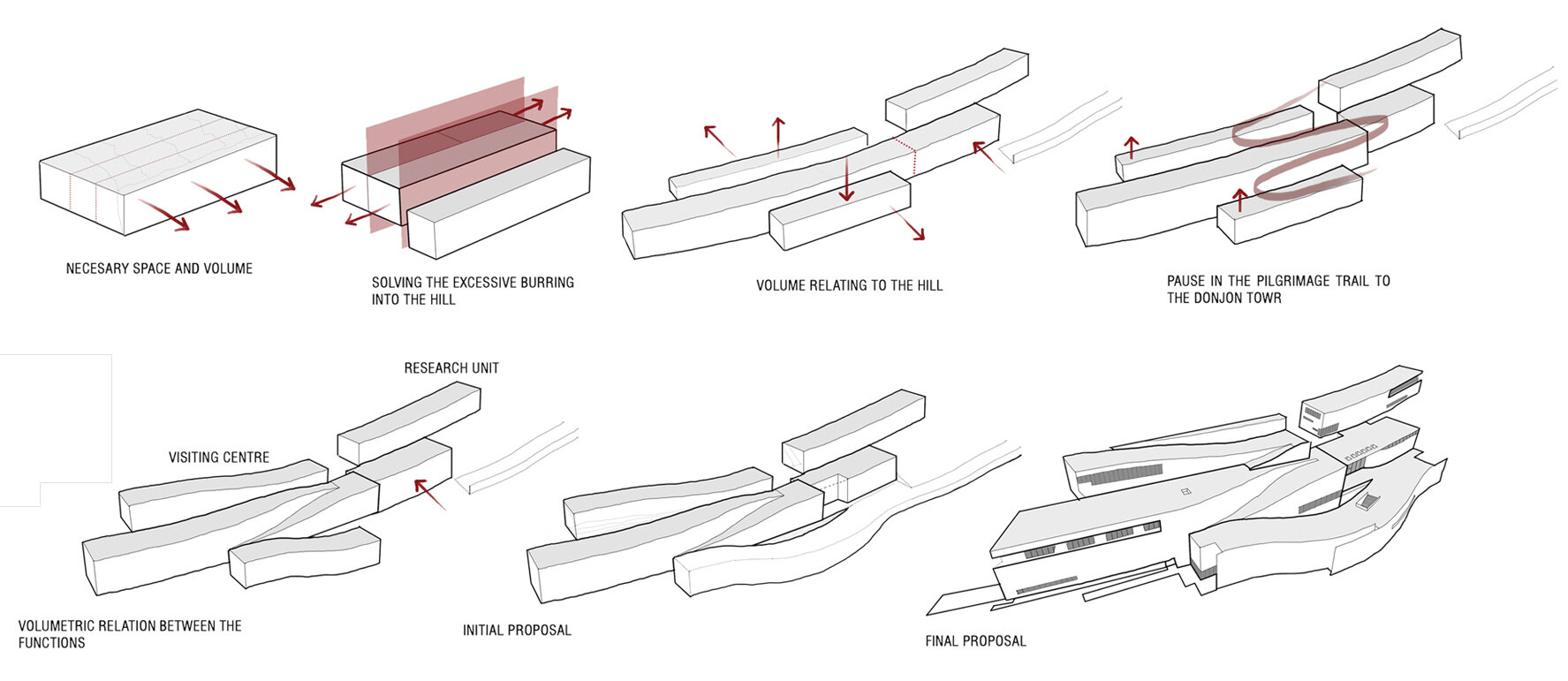 NECESARY SPACE AND VOLUME

SOLVING THE EXCESSIVE BURRING INTO THE HILL

VOLUME RELATING TO THE HILL

PAUSE IN THE PILGRIMAGE TRAIL TO THE DONJON TOWR

RESEARCH UNIT

VISITING CENTRE

VOLUMETRIC RELATION BETWEEN THE FUNCTIONS

INITIAL PROPOSAL

FINAL PROPOSAL