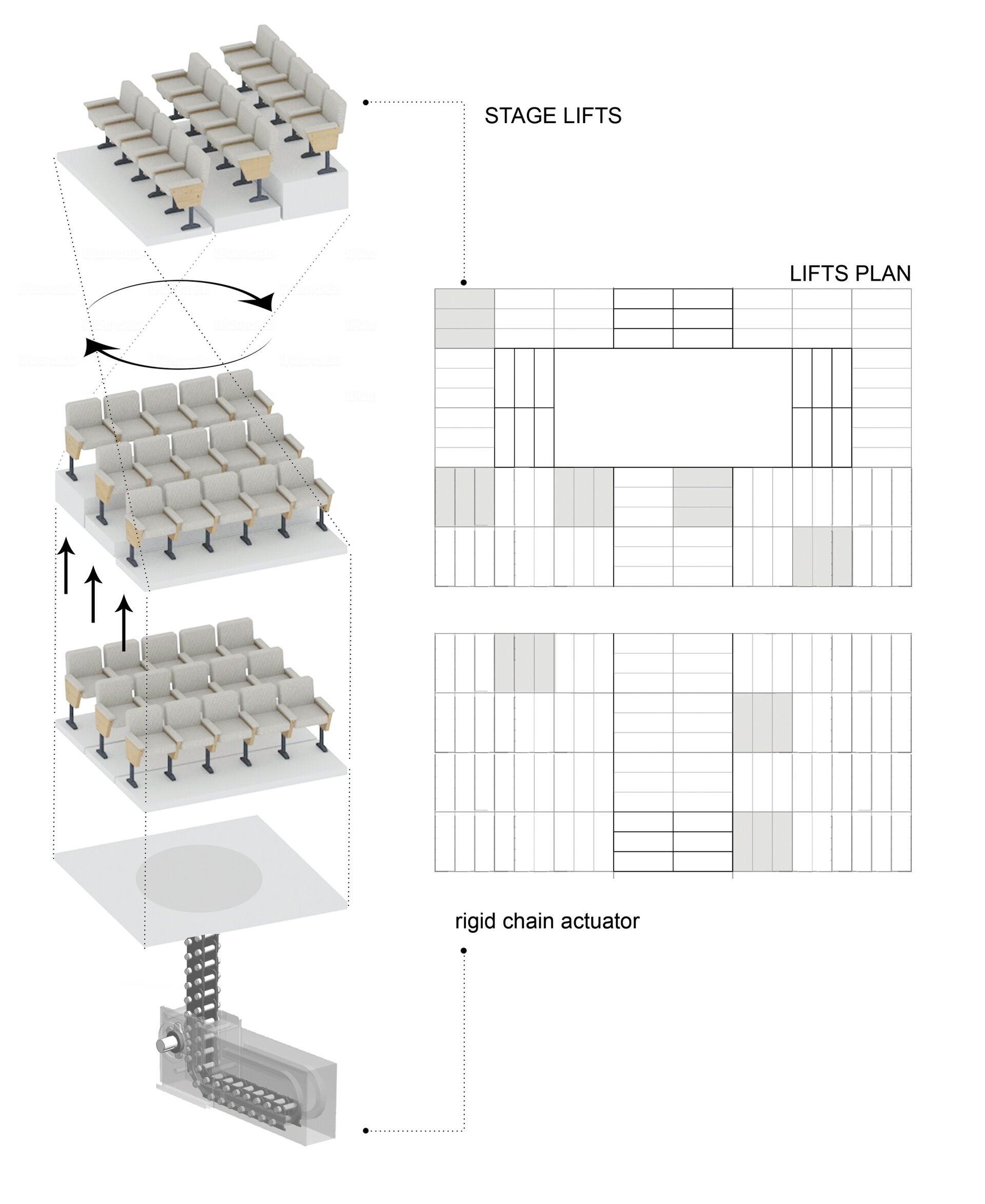 STAGE LIFTS

LIFTS PLAN

rigid chain actuator