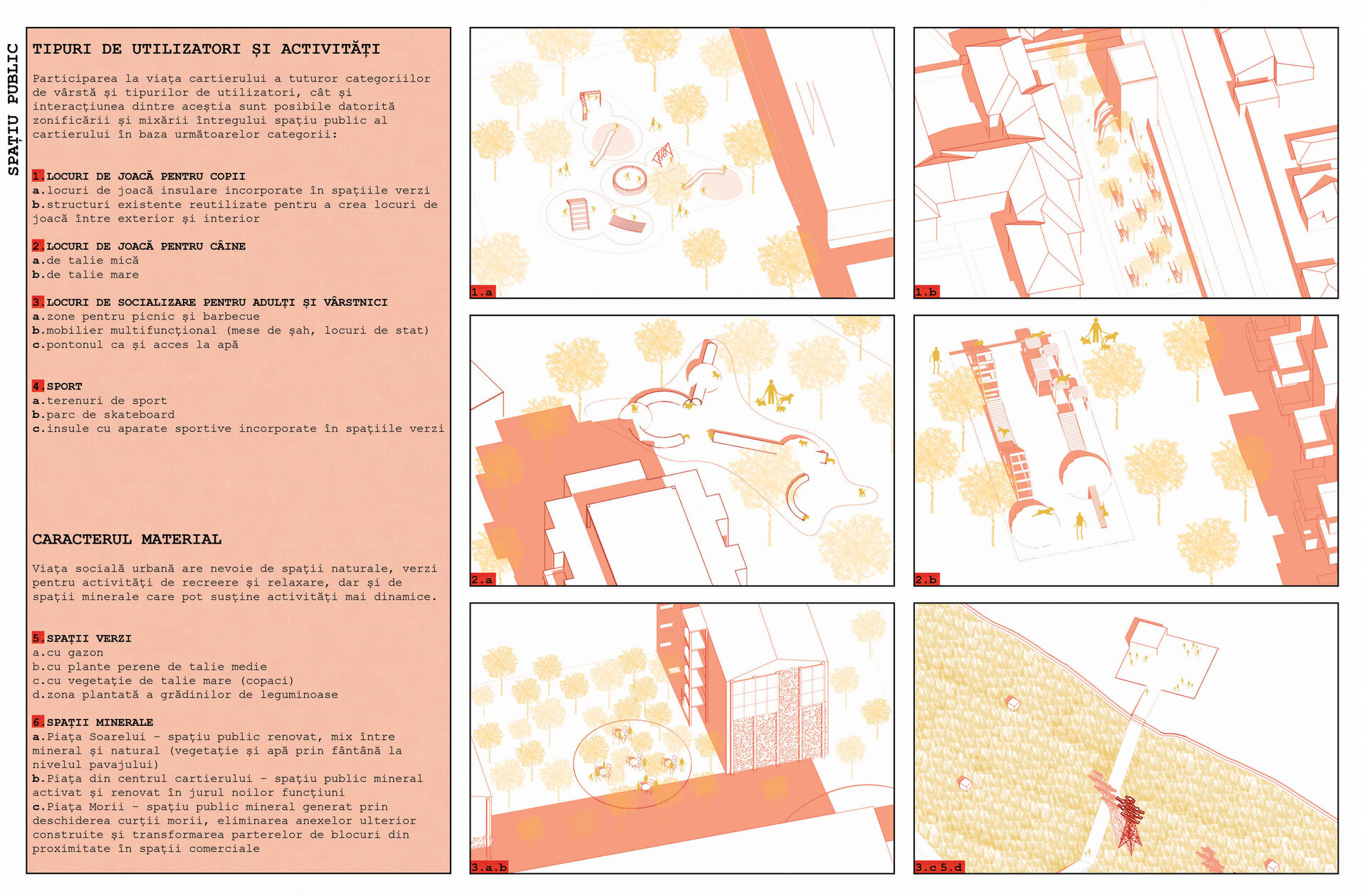 SPAȚIU PUBLIC

TIPURI DE UTILIZATORI ȘI ACTIVITĂȚI

Participarea la viața cartierului a tuturor categoriilor de vârstă și tipurilor de utilizatori, cât și interacțiunea dintre aceștia sunt posibile datorită zonificării și mixării întregului spațiu public al cartierului în baza următoarelor categorii:

1. LOCURI DE JOACĂ PENTRU COPII
a. locuri de joacă insulare incorporate în spațiile verzi
b. structuri existente reutilizate pentru a crea locuri de joacă între exterior și interior

2. LOCURI DE JOACĂ PENTRU CÂINE
a. de talie mică
b. de talie mare

3. LOCURI DE SOCIALIZARE PENTRU ADULȚI ȘI VÂRSTNICI
a. zone pentru picnic și barbecue
b. mobilier multifuncțional (mese de șah, locuri de stat)
c. pontonul ca și acces la apă

4. SPORT
a. terenuri de sport
b. parc de skateboard
c. insule cu aparate sportive incorporate în spațiile verzi

CARACTERUL MATERIAL

Viața socială urbană are nevoie de spații naturale, verzi pentru activități de recreere și relaxare, dar și de spații minerale care pot susține activități mai dinamice.

5. SPAȚII VERZI
a. cu gazon
b. cu plante perene de talie medie
c. cu vegetație de talie mare (copaci)
d. zona plantată a grădinilor de leguminoase

6. SPAȚII MINERALE
a. Piața Soarelui - spațiu public renovat, mix între mineral și natural (vegetație și apă prin fântână la nivelul pavajului)
b. Piața din centrul cartierului - spațiu public mineral activat și renovat în jurul noilor funcțiuni
c. Piața Morii - spațiu public mineral generat prin deschiderea curții morii, eliminarea anexelor ulterior construite și transformarea parterelor de blocuri din proximitate în spații comerciale

1.a
1.b
2.a
2.b
3.a.b
3.c 5.d